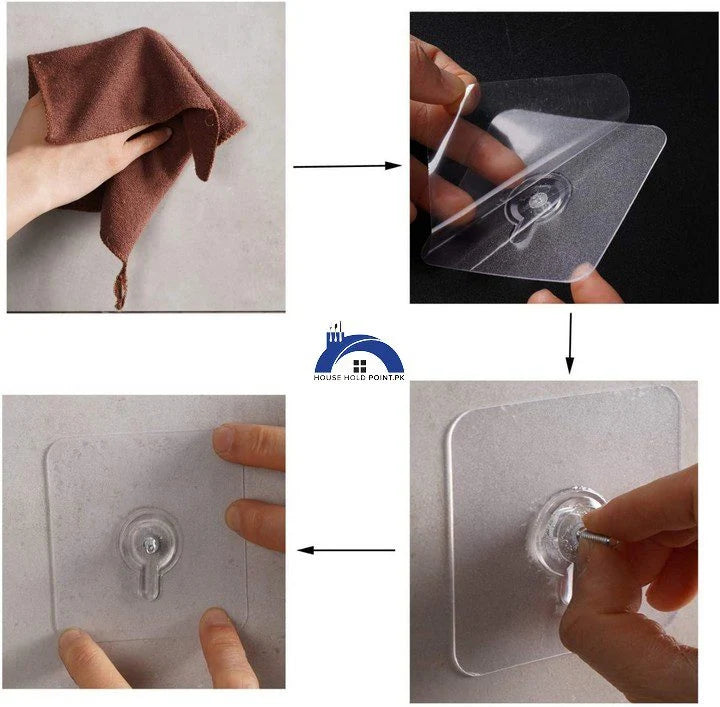 HOUSE HOLD POINT.PK